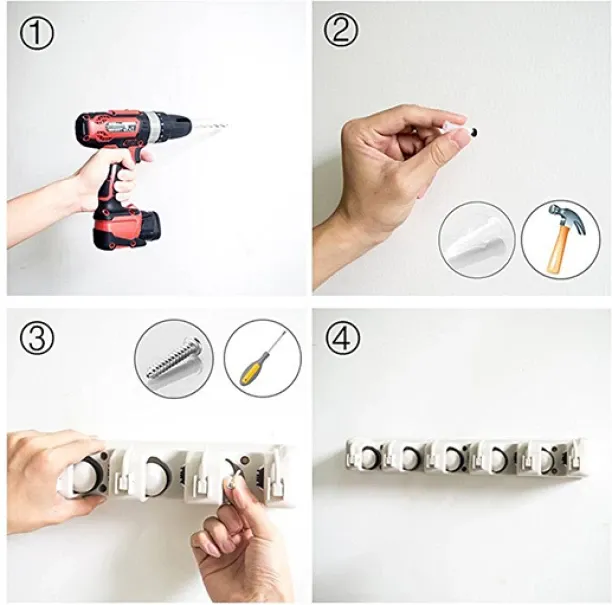 ①
②
③
④